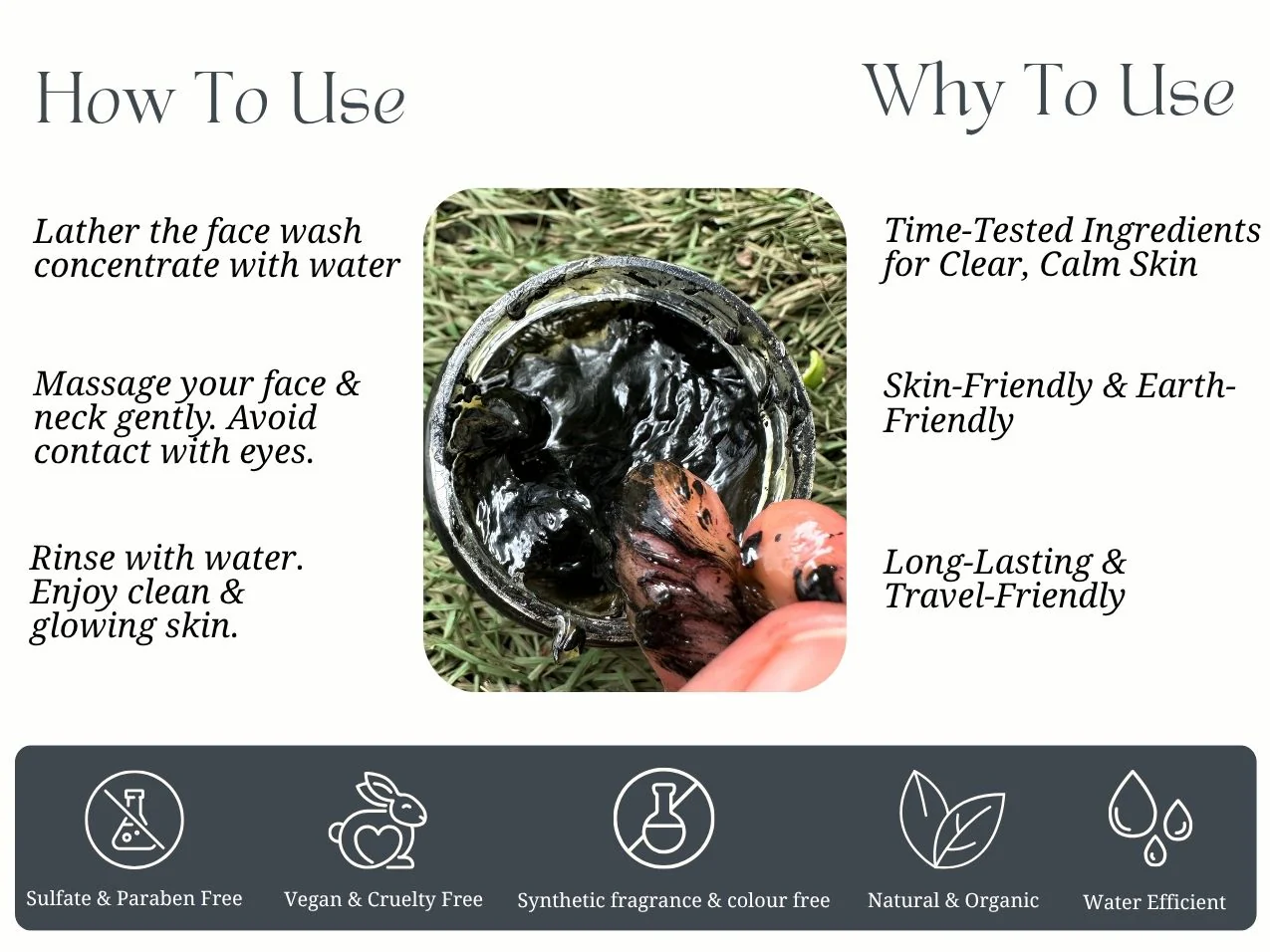 How To Use

Lather the face wash concentrate with water

Massage your face & neck gently. Avoid contact with eyes.

Rinse with water. Enjoy clean & glowing skin.

Why To Use

Time-Tested Ingredients for Clear, Calm Skin

Skin-Friendly & Earth-Friendly

Long-Lasting & Travel-Friendly

Sulfate & Paraben Free

Vegan & Cruelty Free

Synthetic fragrance & colour free

Natural & Organic

Water Efficient